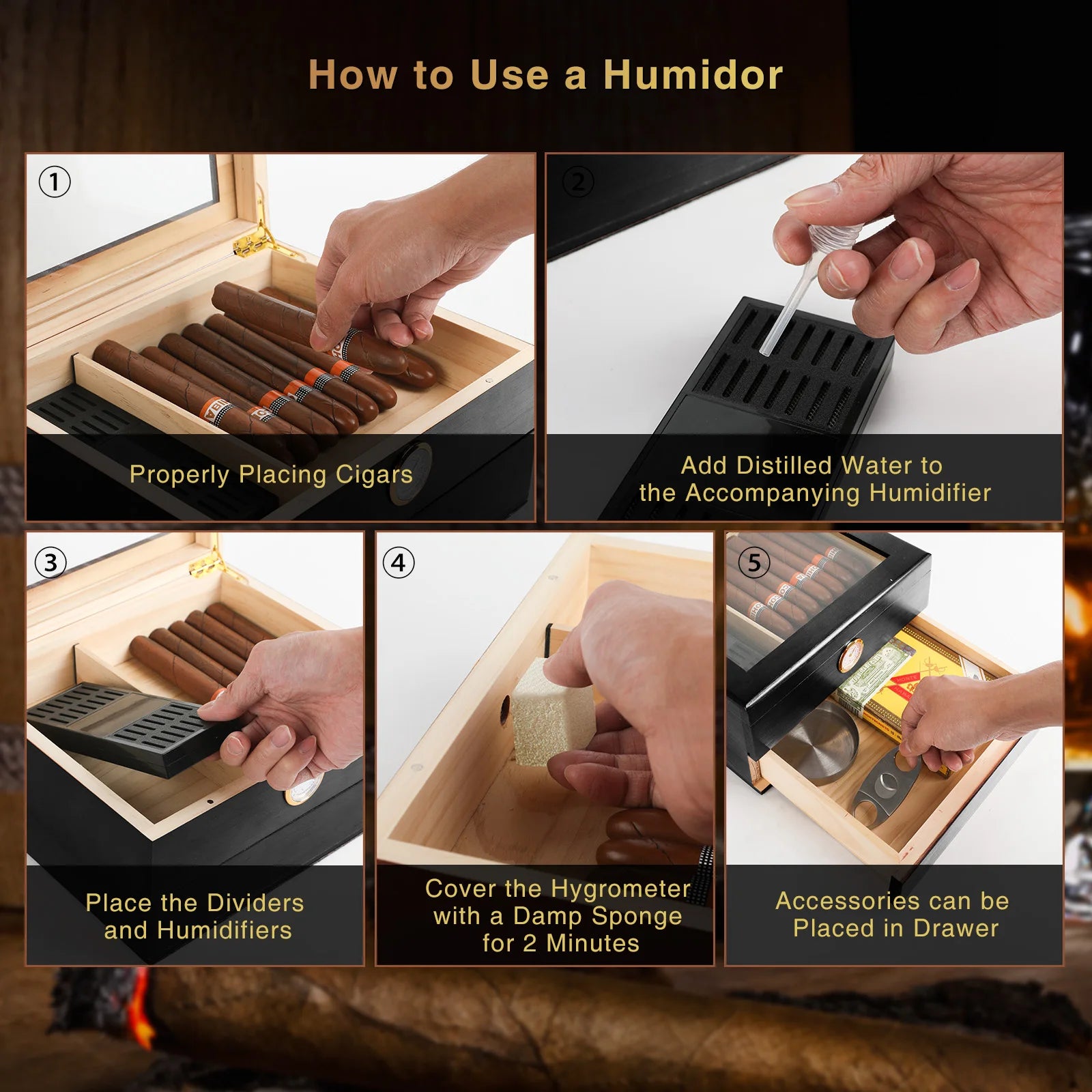 How to Use a Humidor

①

Properly Placing Cigars

②

Add Distilled Water to the Accompanying Humidifier

③

Place the Dividers and Humidifiers

④

Cover the Hygrometer with a Damp Sponge for 2 Minutes

⑤

Accessories can be Placed in Drawer